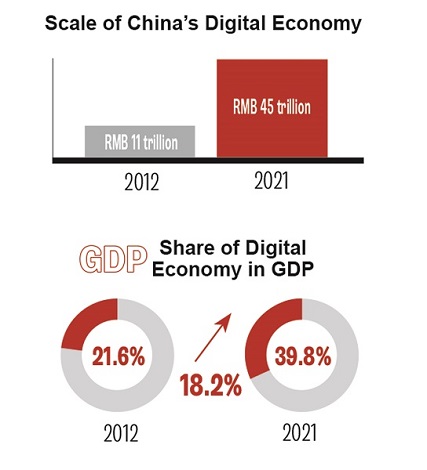 Scale of China's Digital Economy

RMB 11 trillion

RMB 45 trillion

2012

2021

GDP

Share of Digital Economy in GDP

21.6%

18.2%

39.8%

2012

2021